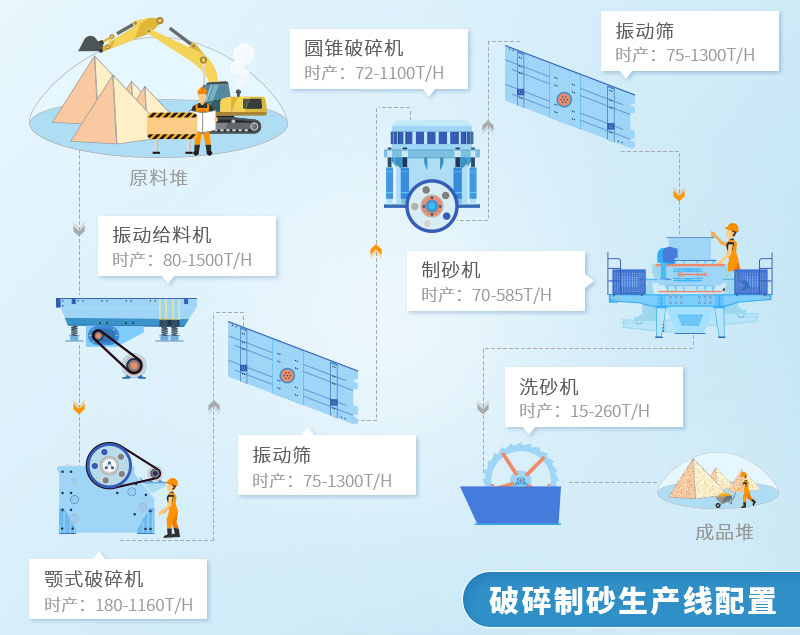 原料堆

振动给料机
时产：80-1500T/H

颚式破碎机
时产：180-1160T/H

振动筛
时产：75-1300T/H

圆锥破碎机
时产：72-1100T/H

振动筛
时产：75-1300T/H

制砂机
时产：70-585T/H

洗砂机
时产：15-260T/H

成品堆

破碎制砂生产线配置